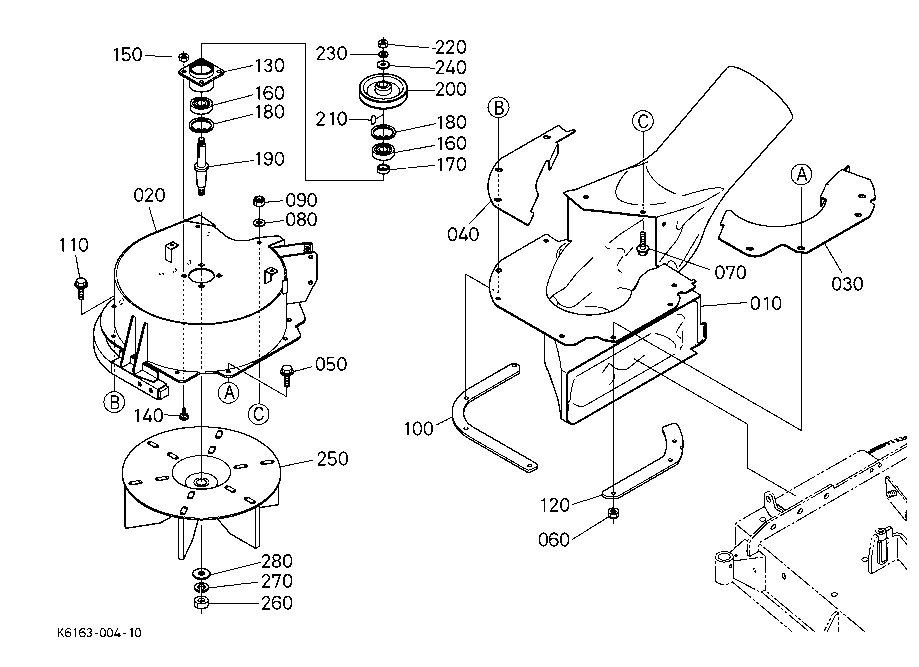 150
130
160
180
190
230
220
240
200
210
180
160
170
020
090
080
110
050
B
A
C
140
250
280
270
260
B
C
A
040
070
030
010
100
120
060
K6163-004-10